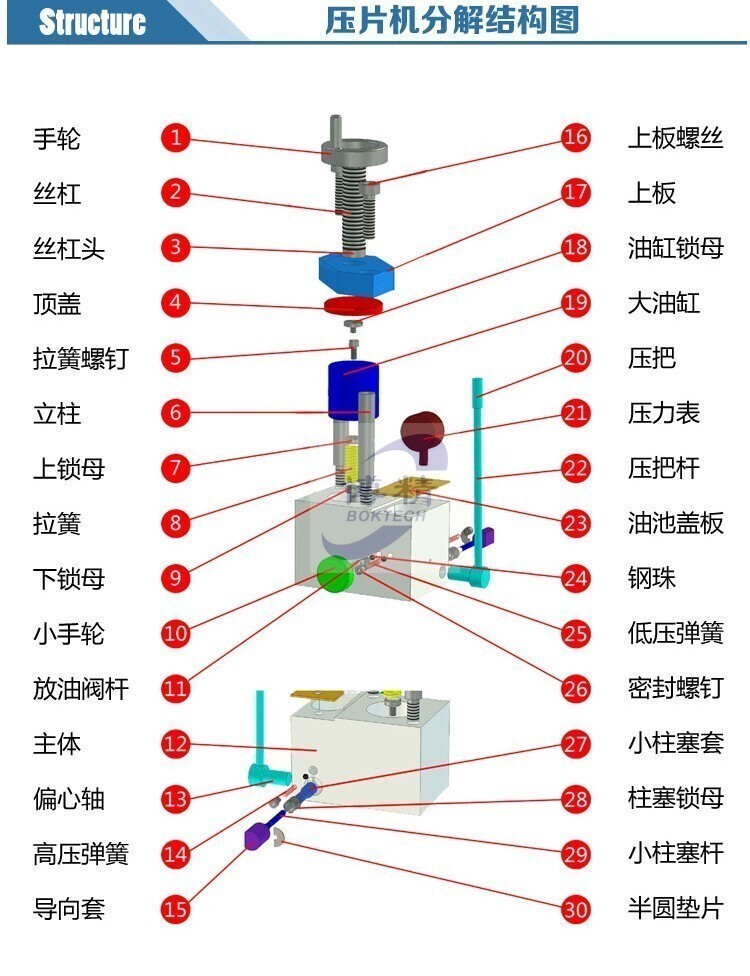 Structure

压片机分解结构图

手轮 1
丝杠 2
丝杠头 3
顶盖 4
拉簧螺钉 5
立柱 6
上锁母 7
拉簧 8
下锁母 9
小手轮 10
放油阀杆 11
主体 12
偏心轴 13
高压弹簧 14
导向套 15

16 上板螺丝
17 上板
18 油缸锁母
19 大油缸
20 压把
21 压力表
22 压把杆
23 油池盖板
24 钢珠
25 低压弹簧
26 密封螺钉
27 小柱塞套
28 柱塞锁母
29 小柱塞杆
30 半圆垫片

博精
BOKTECH